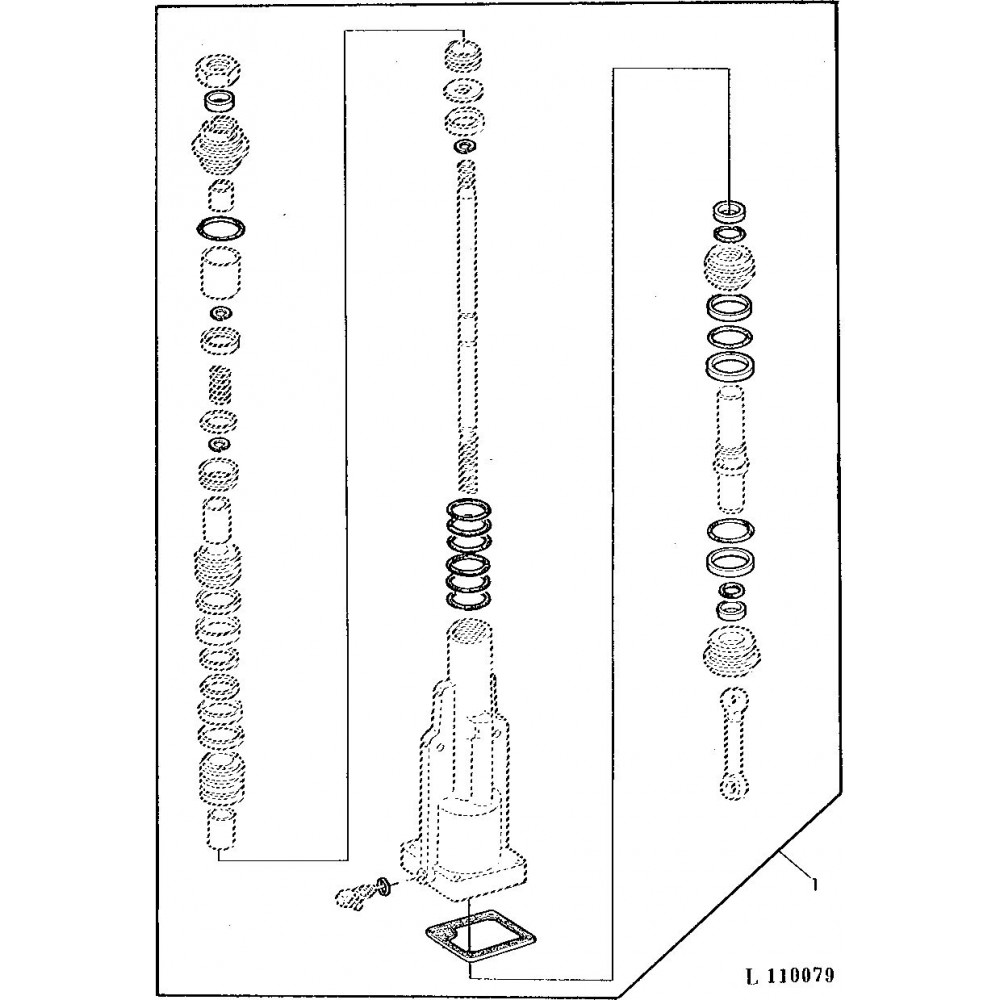 1

L 110079