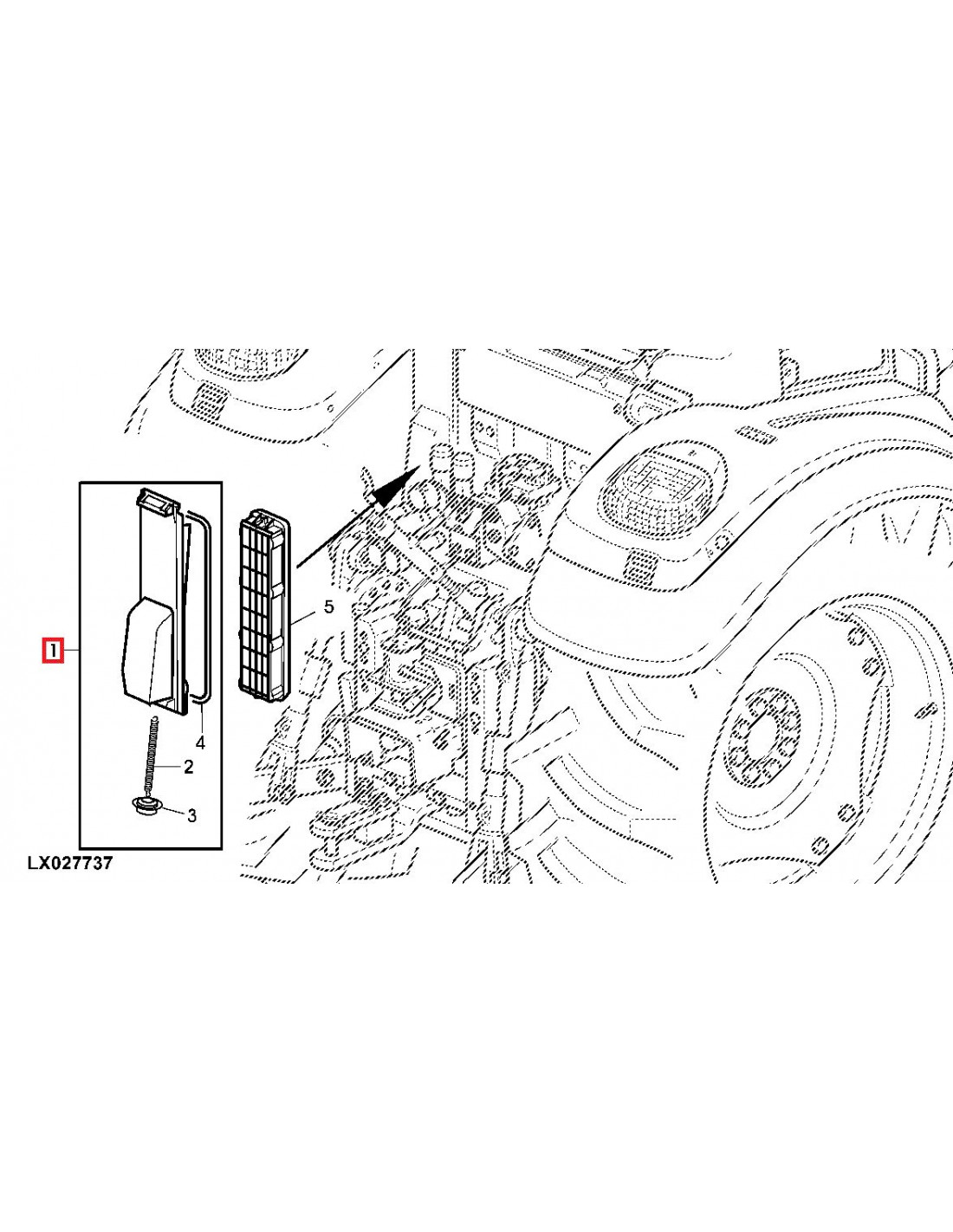 1

5

4

2

3

LX027737