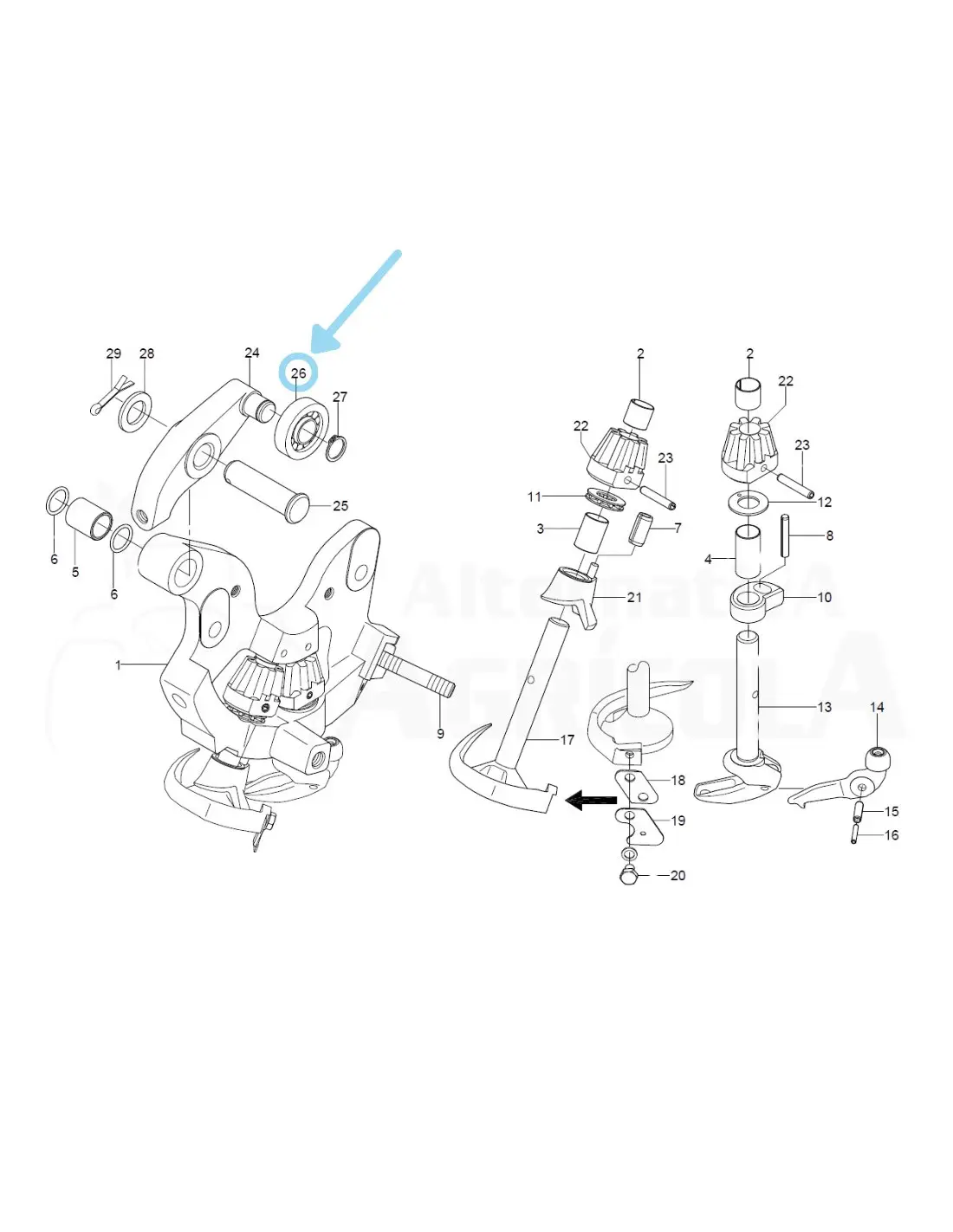 29
28
24
26
27
25
6
5
6
1
9
2
22
23
11
3
7
21
17
18
19
20
2
22
23
12
8
4
10
13
14
15
16

Alternativa
AGRÍCOLA