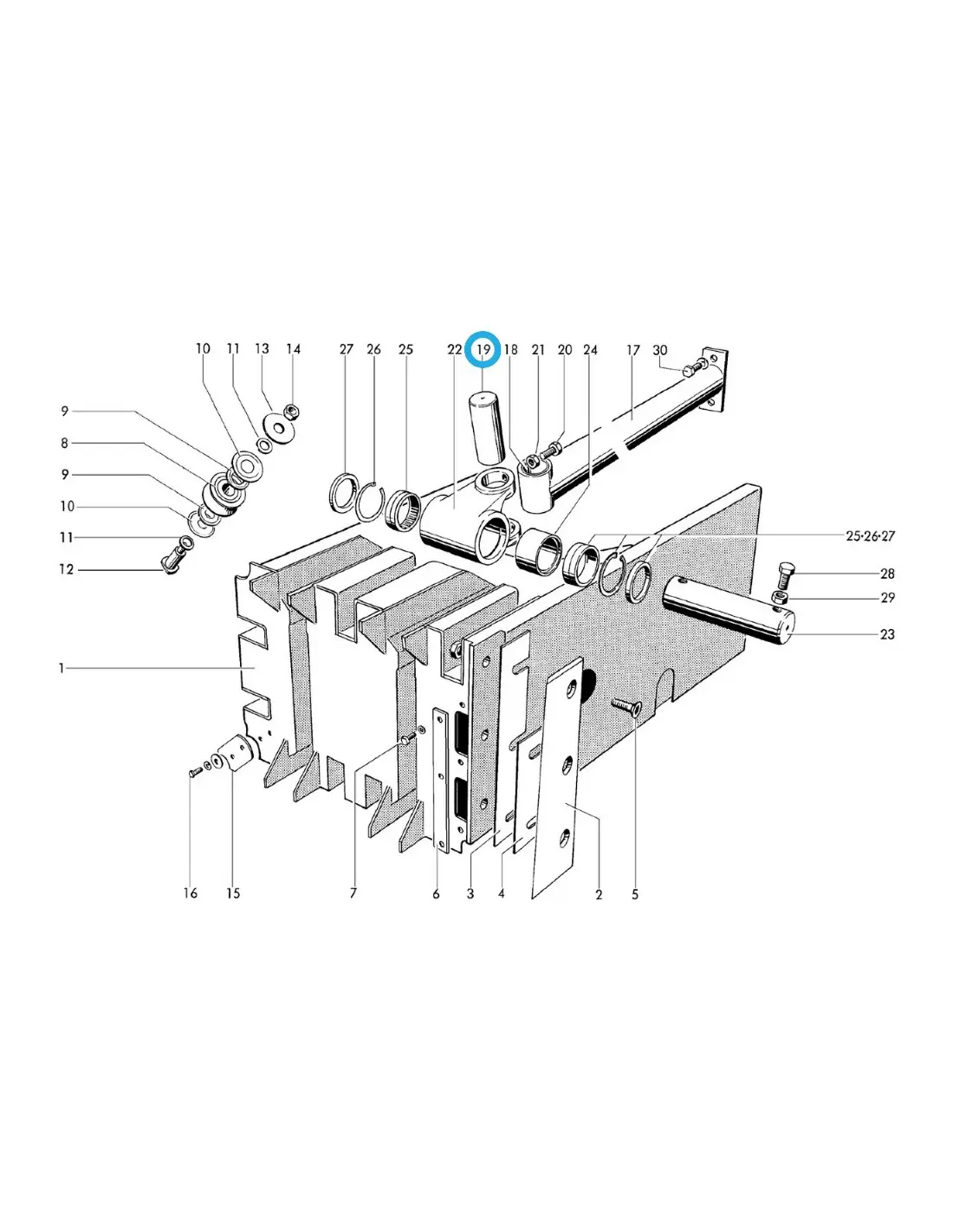 10 11 13 14 27 26 25 22 19 18 21 20 24 17 30

9
8
9
10
11
12

25·26·27
28
29
23

1

16 15 7 6 3 4 2 5