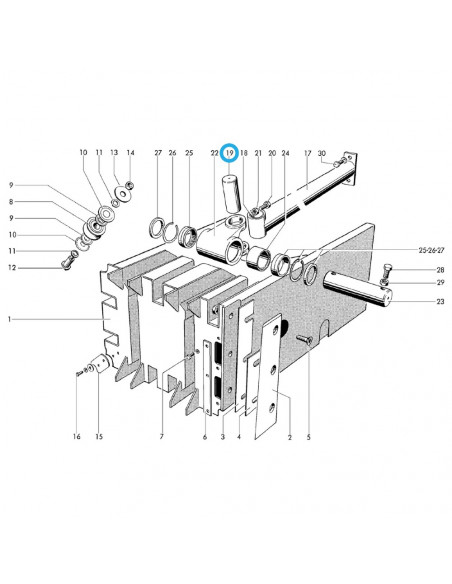 10 11 13 14 27 26 25 22 19 18 21 20 24 17 30

9
8
9
10
11
12
1

25-26-27
28
29
23

16 15 7 6 3 4 2 5