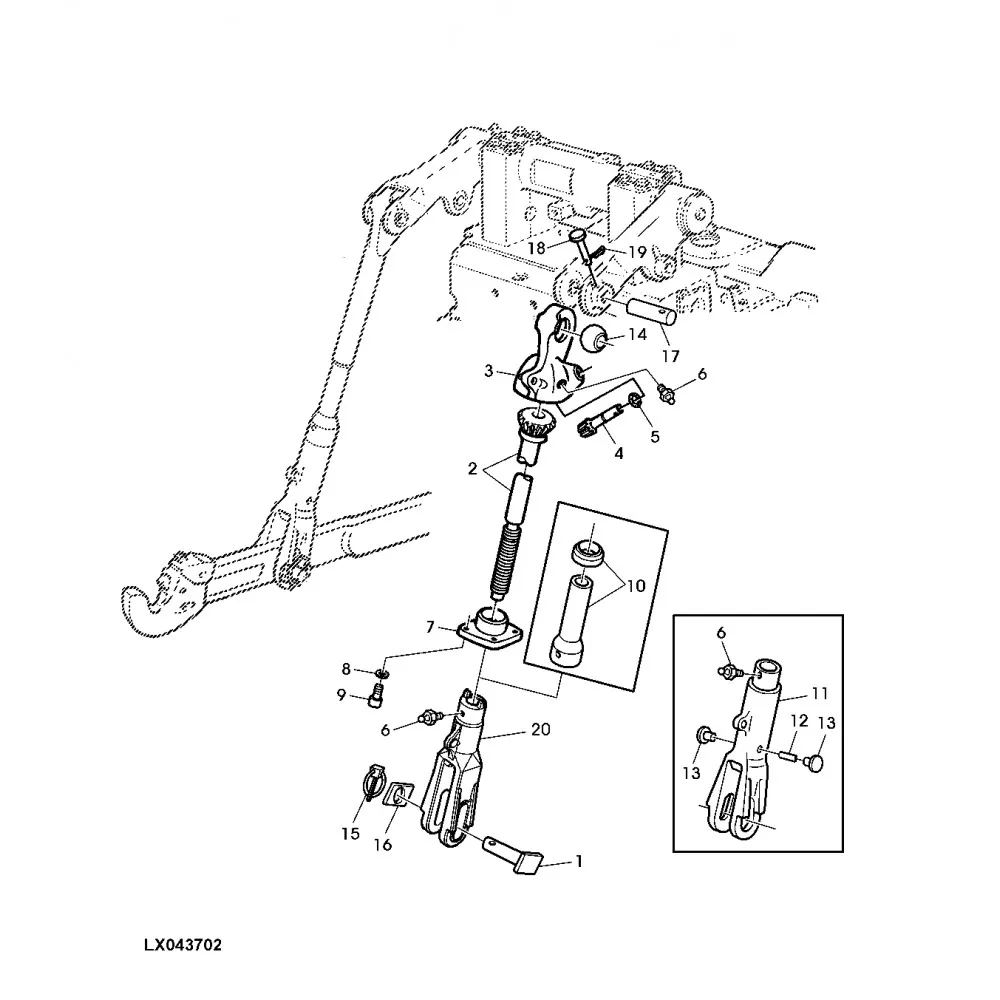 18
19
14
17
3
6
5
4
2
10
7
8
9
6
20
15
16
1
6
11
12
13
13
LX043702