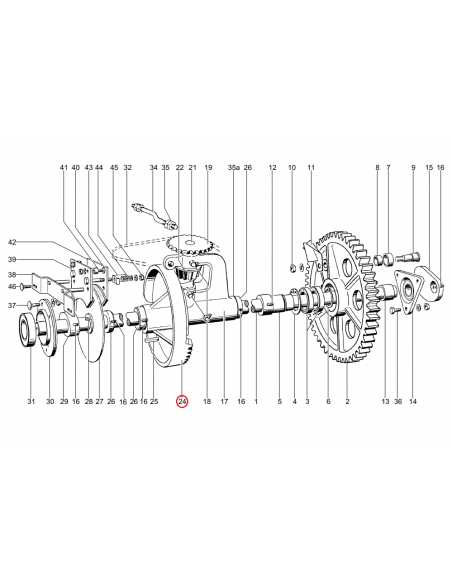 41 40 43 44 45 32 34 35 22 21 19 35a 26 12 10 11 8 7 9 15 16

42
39
38
46
37

31 30 29 16 28 27 26 16 26 16 25 24 18 17 16 1 5 4 3 6 2 13 36 14