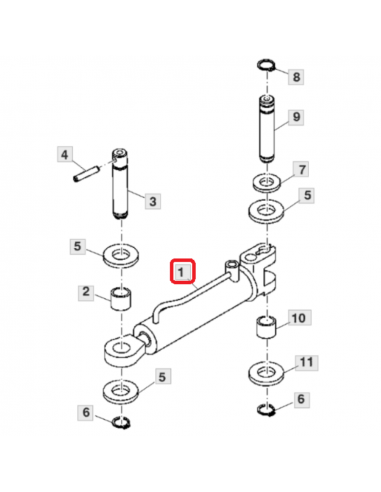 8
9
4
3
7
5
5
1
2
10
11
5
6
6