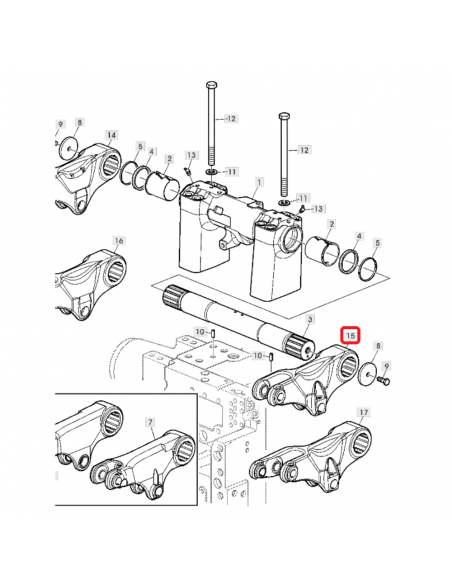 9
8
14
5
4
2
13
12
11
1
12
11
13
2
4
5
16
3
10
10
15
8
9
7
17