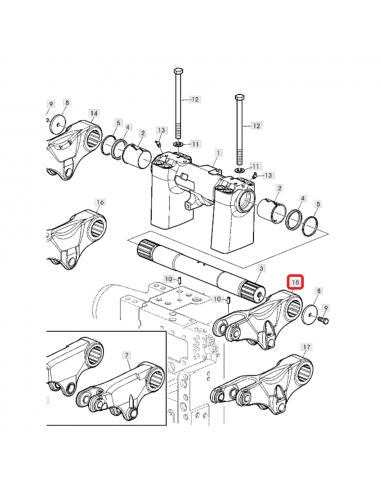 9
8
14
5
4
2
13
12
11
1
12
11
13
2
4
5
16
3
10
10
15
8
9
7
17