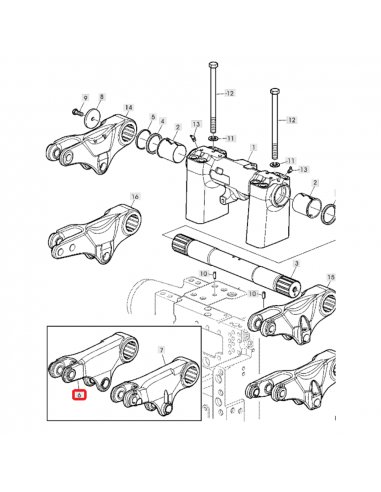 9
8
14
5
4
2
13
12
11
1
12
11
13
2
16
3
10
10
15
7
6