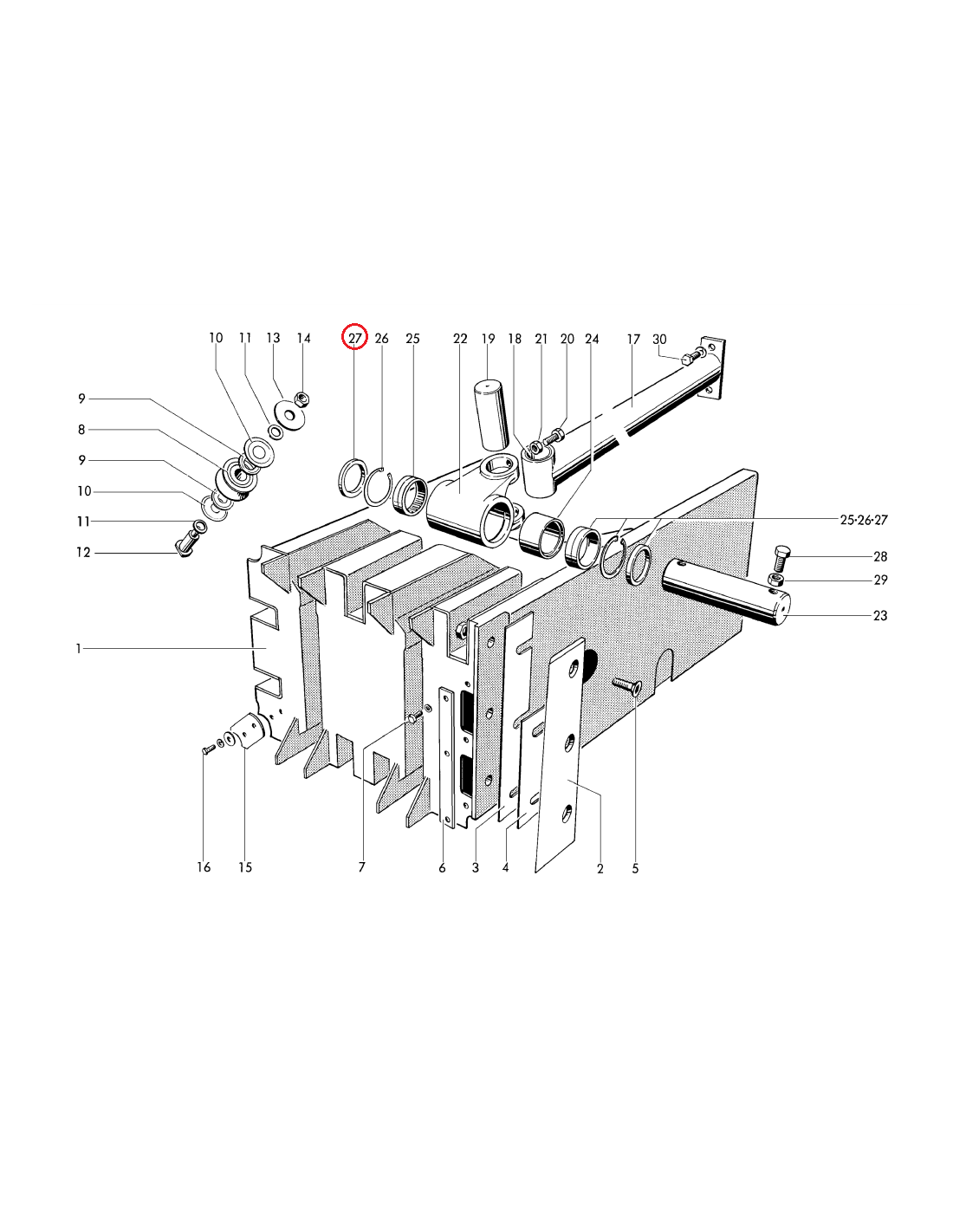 10 11 13 14 27 26 25 22 19 18 21 20 24 17 30

9

8

9

10

11

12

25·26·27

28

29

23

1

16 15 7 6 3 4 2 5