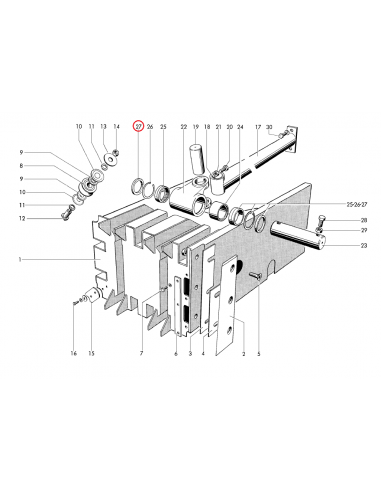 10 11 13 14 27 26 25 22 19 18 21 20 24 17 30

9
8
9
10
11
12

25-26-27
28
29
23

1

16 15 7 6 3 4 2 5