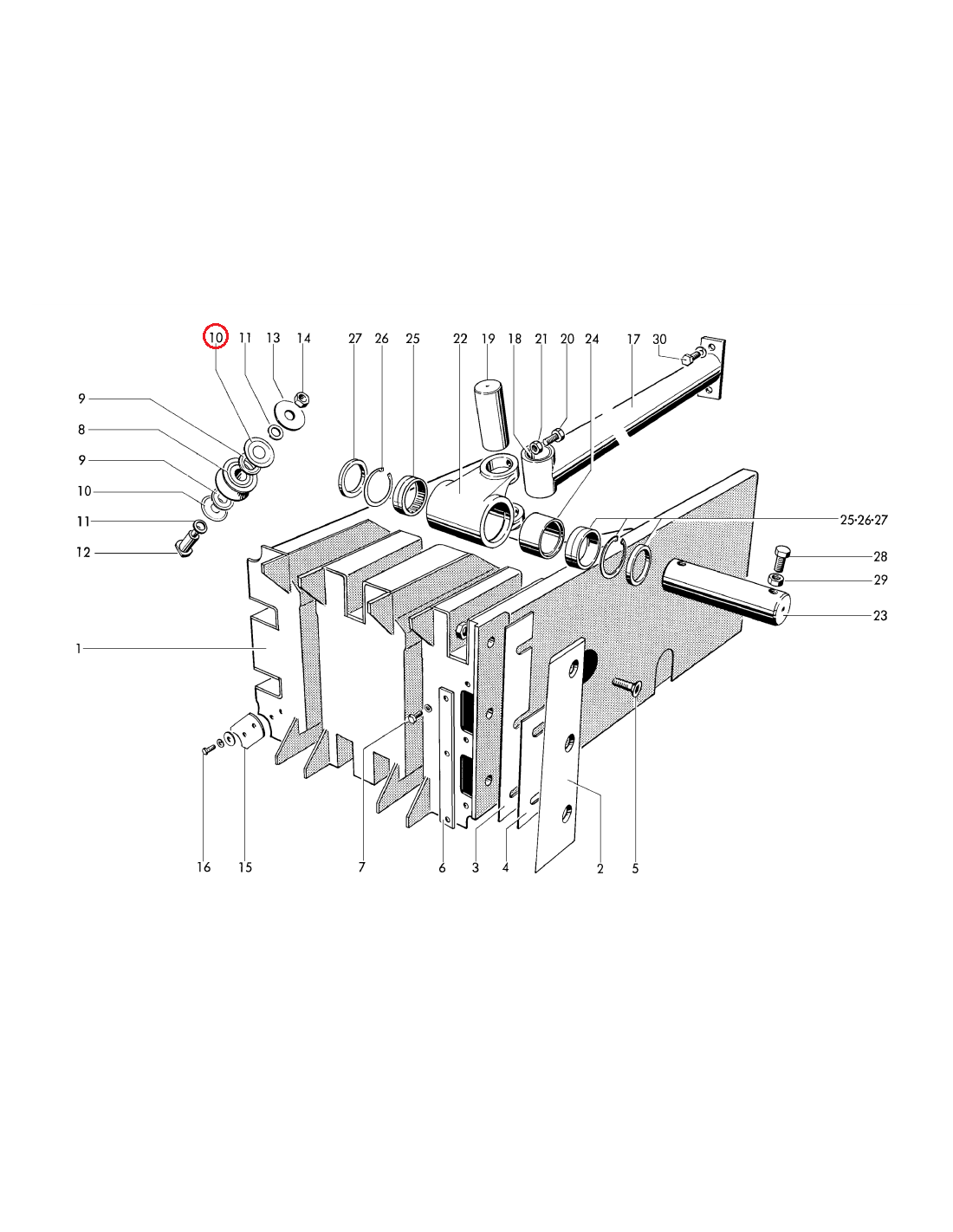 10 11 13 14 27 26 25 22 19 18 21 20 24 17 30

9
8
9
10
11
12

25·26·27

28
29
23

1

16 15 7 6 3 4 2 5