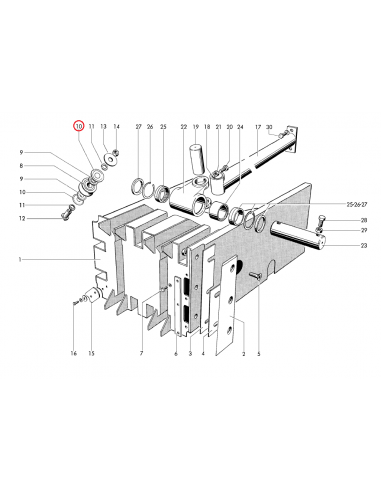 10 11 13 14 27 26 25 22 19 18 21 20 24 17 30

9
8
9
10
11
12
1

25-26-27
28
29
23

16 15 7 6 3 4 2 5