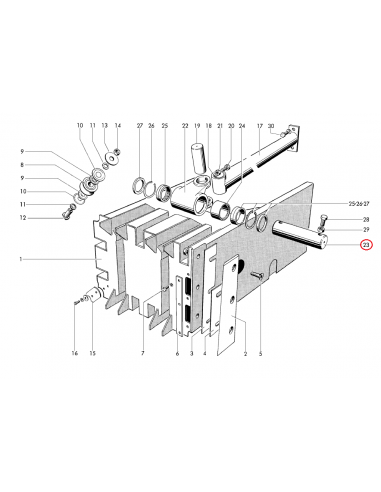 10
11
13
14
27
26
25
22
19
18
21
20
24
17
30
9
8
9
10
11
12
25/26/27
28
29
23
1
16
15
7
6
3
4
2
5