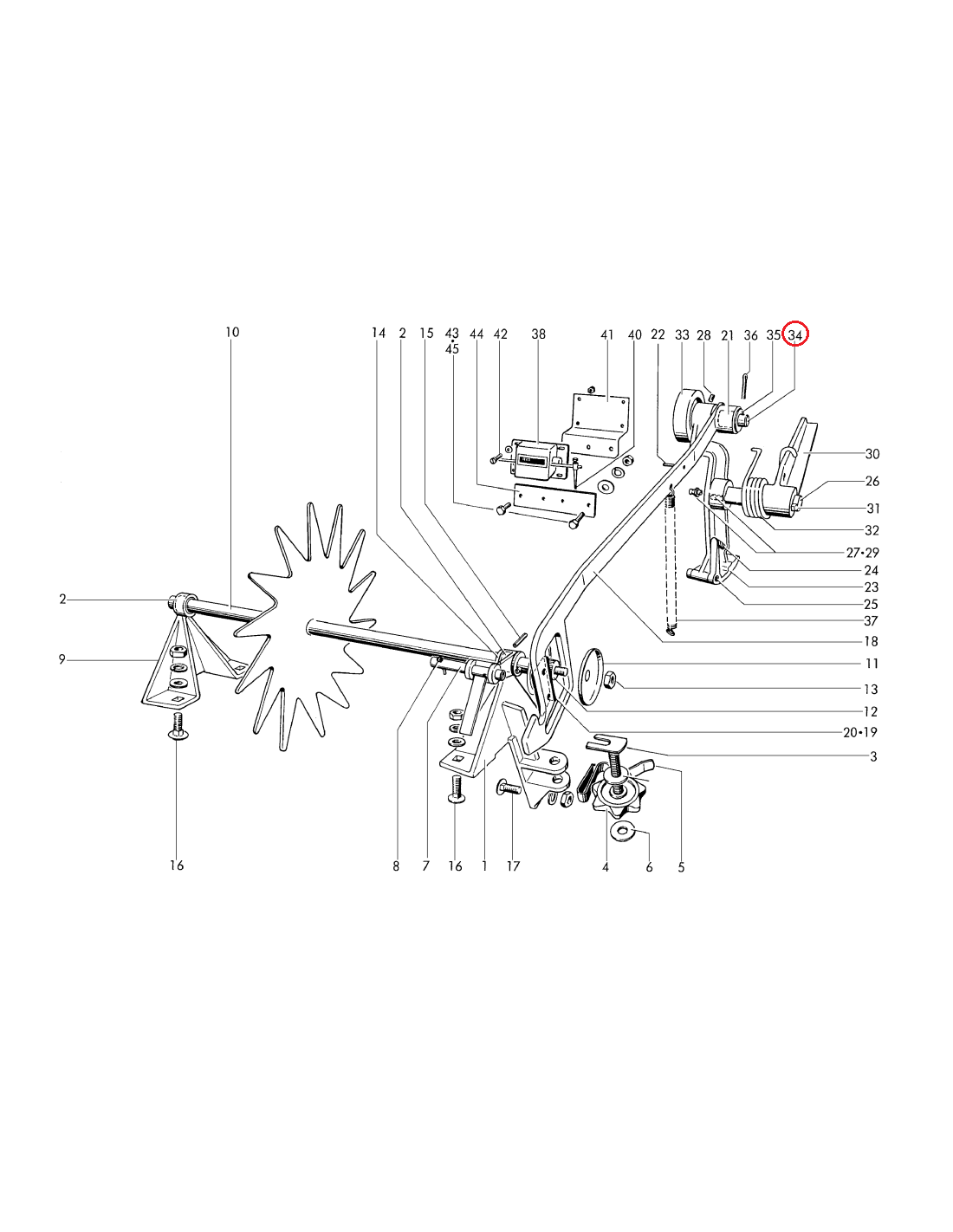 10

14 2 15 43 45 44 42 38 41 40 22 33 28 21 36 35 34

30
26
31
32
27•29
24
23
25
37
18
11
13
12
20•19
3

2
9

16 8 7 16 1 17 4 6 5