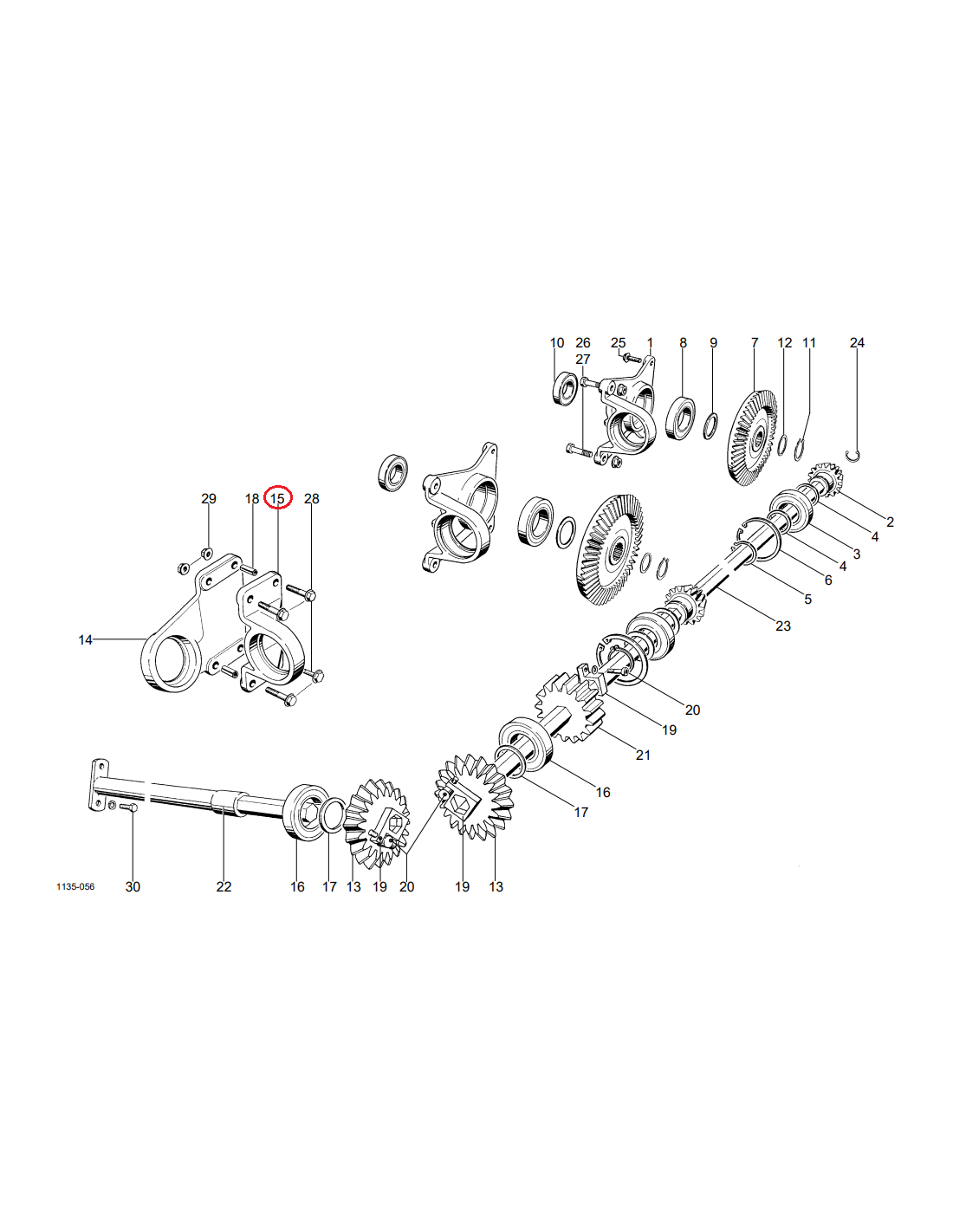 10 26 25 1 8 9 7 12 11 24
27
29 18 15 28
2
4
3
4
6
5
23
14
20
19
21
16
17
1135-056 30 22 16 17 13 19 20 19 13