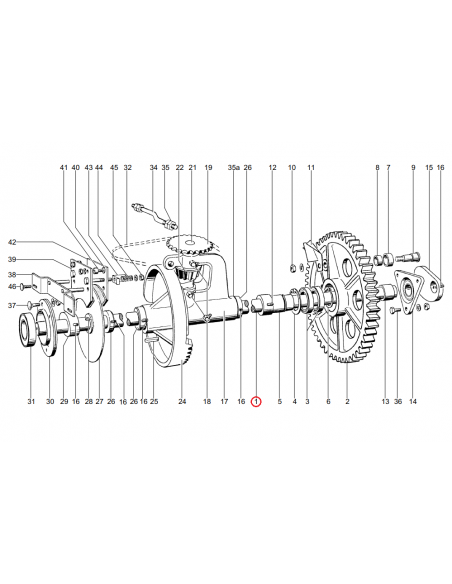 41 40 43 44 45 32 34 35 22 21 19 35a 26 12 10 11 8 7 9 15 16

42

39

38

46

37

31 30 29 16 28 27 26 16 26 16 25 24 18 17 16 1 5 4 3 6 2 13 36 14