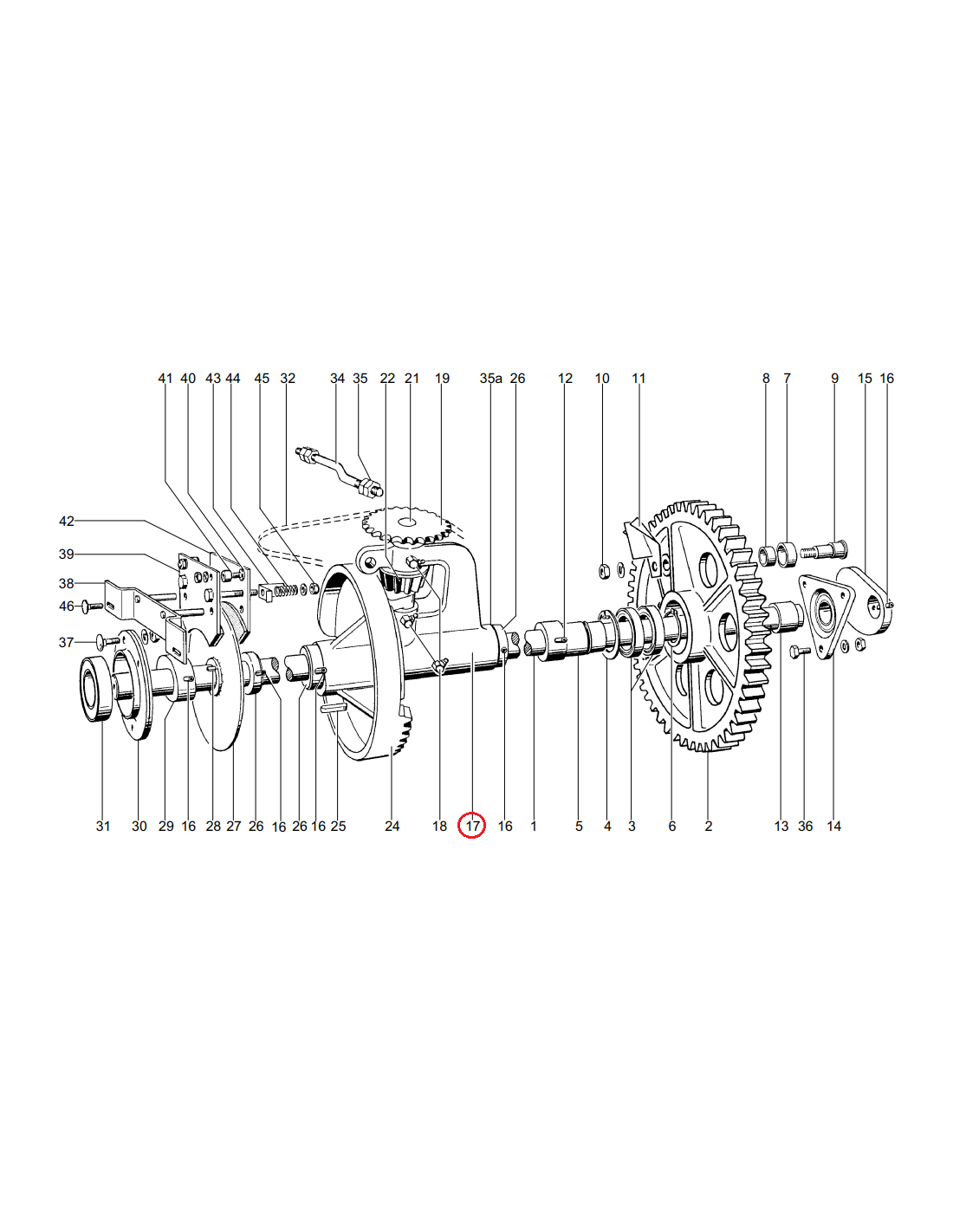 41 40 43 44 45 32 34 35 22 21 19 35a 26 12 10 11 8 7 9 15 16

42
39
38
46
37

31 30 29 16 28 27 26 16 26 16 25 24 18 17 16 1 5 4 3 6 2 13 36 14