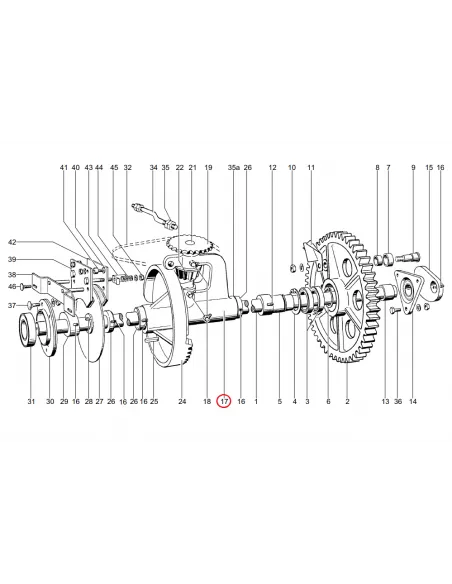 41 40 43 44 45 32 34 35 22 21 19 35a 26 12 10 11 8 7 9 15 16

42
39
38
46
37

31 30 29 16 28 27 26 16 26 16 25 24 18 17 16 1 5 4 3 6 2 13 36 14