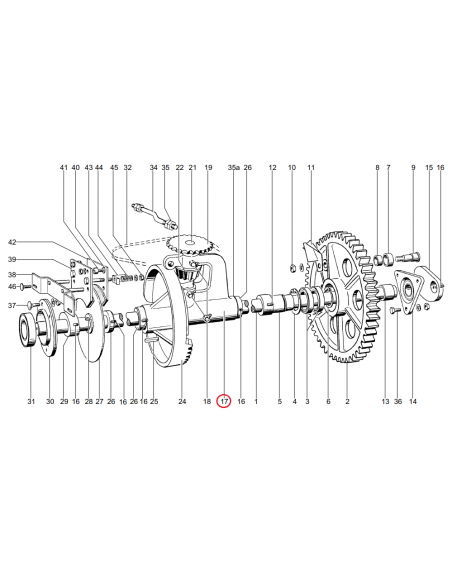 41 40 43 44 45 32 34 35 22 21 19 35a 26 12 10 11 8 7 9 15 16

42
39
38
46
37

31 30 29 16 28 27 26 16 26 16 25 24 18 17 16 1 5 4 3 6 2 13 36 14