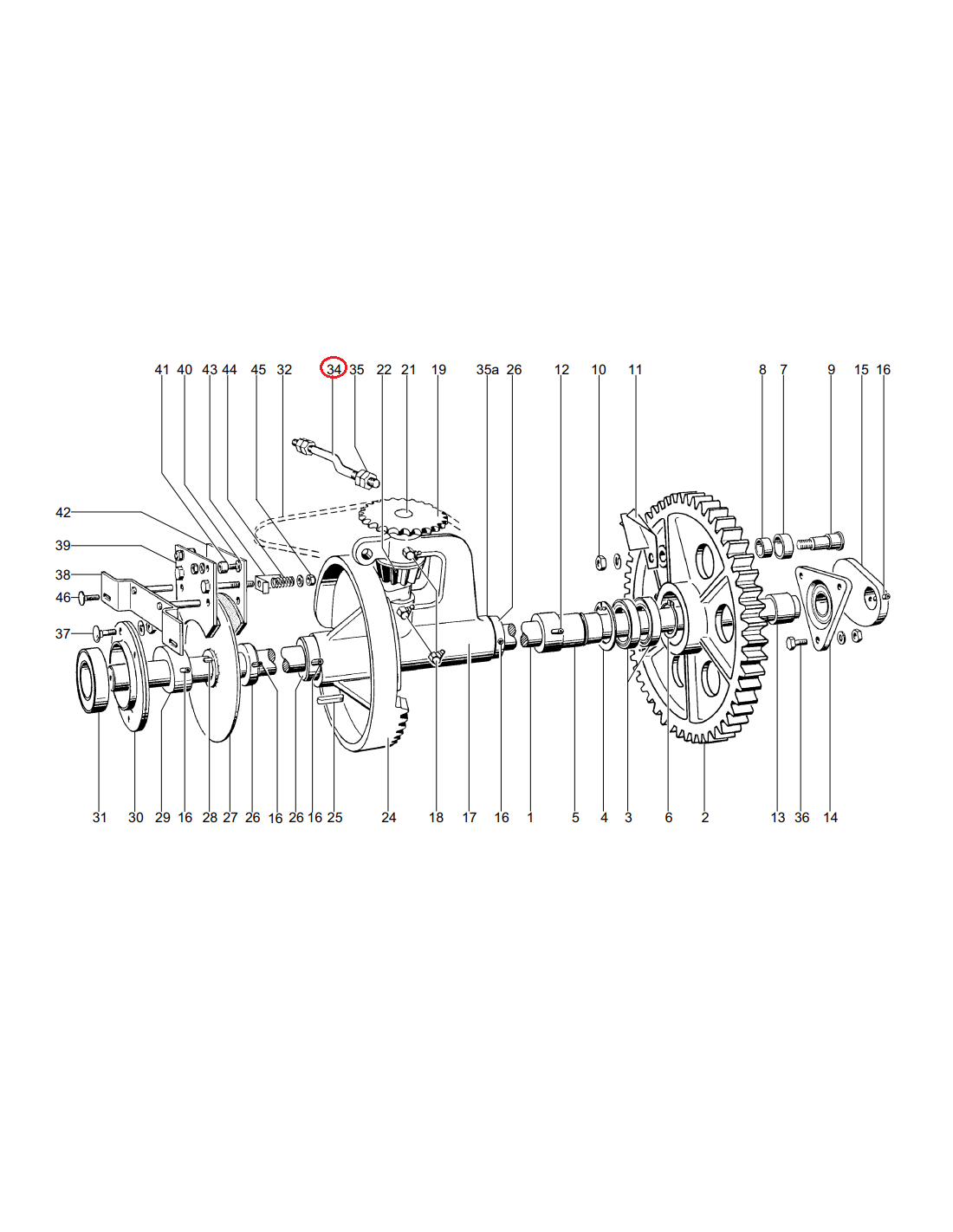 41 40 43 44 45 32 34 35 22 21 19 35a 26 12 10 11 8 7 9 15 16

42
39
38
46
37

31 30 29 16 28 27 26 16 26 16 25 24 18 17 16 1 5 4 3 6 2 13 36 14