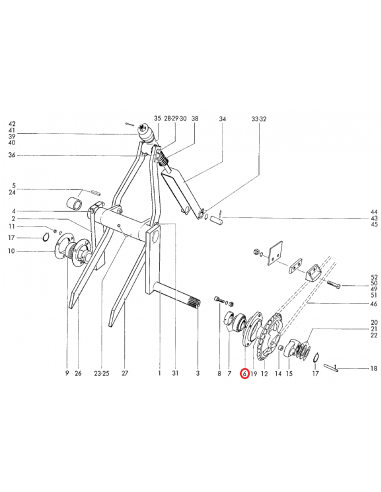 42
41
39
40
36
5
24
4
2
11
17
10
35
28·29·30
38
34
33·32
44
43
45
52
50
49
51
46
20
21
22
18
9
26
23·25
27
1
31
3
8
7
6
19
12
14
15
17