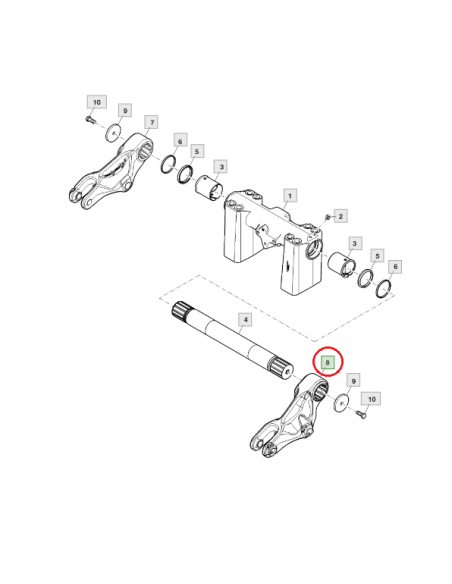 10
9
7
6
5
3
1
2
3
5
6
4
8
9
10