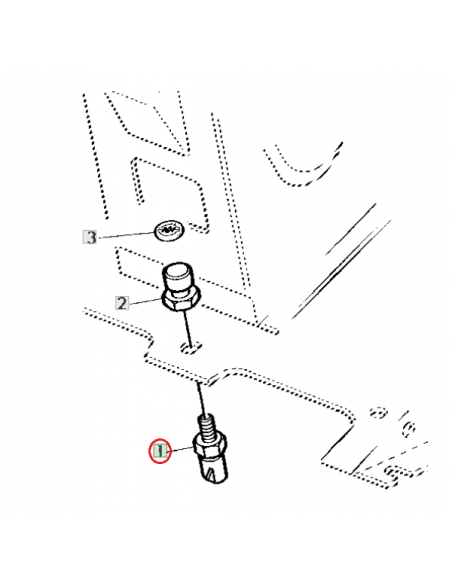 3
2
1