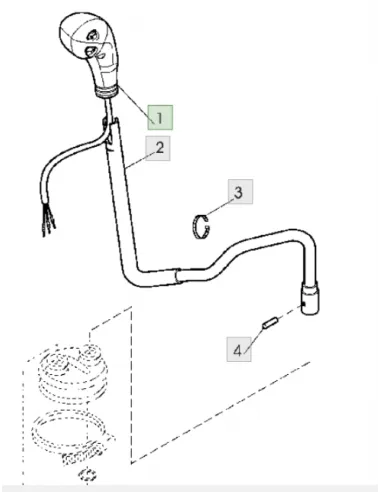 1
2
3
4