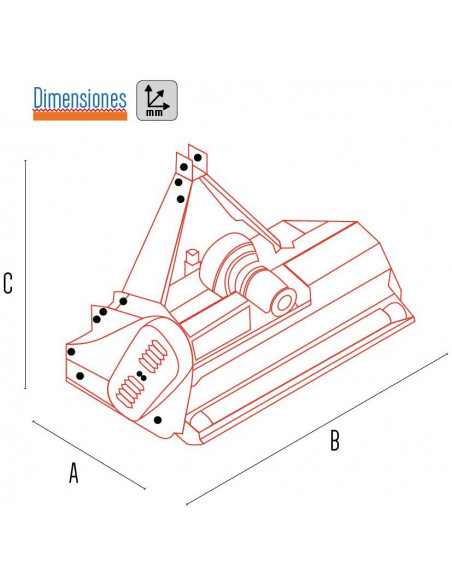 Dimensiones

mm

C

A

B