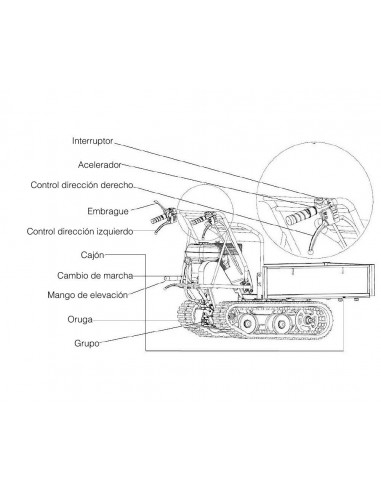 Interruptor
Acelerador
Control dirección derecho
Embrague
Control dirección izquierdo
Cajón
Cambio de marcha
Mango de elevación
Oruga
Grupo