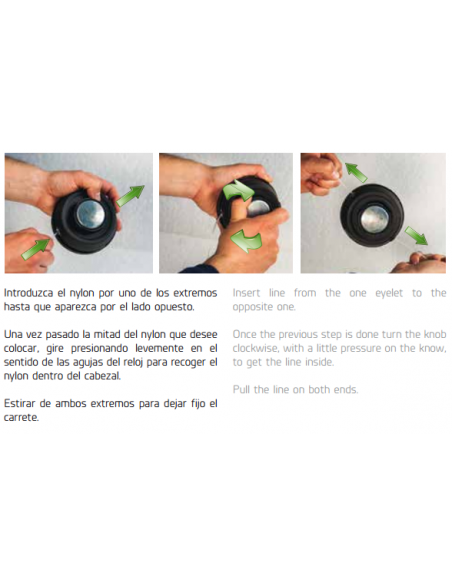 Introduzca el nylon por uno de los extremos hasta que aparezca por el lado opuesto.

Una vez pasado la mitad del nylon que desee colocar, gire presionando levemente en el sentido de las agujas del reloj para recoger el nylon dentro del cabezal.

Estirar de ambos extremos para dejar fijo el carrete.

Insert line from the one eyelet to the opposite one.

Once the previous step is done turn the knob clockwise, with a little pressure on the know, to get the line inside.

Pull the line on both ends.