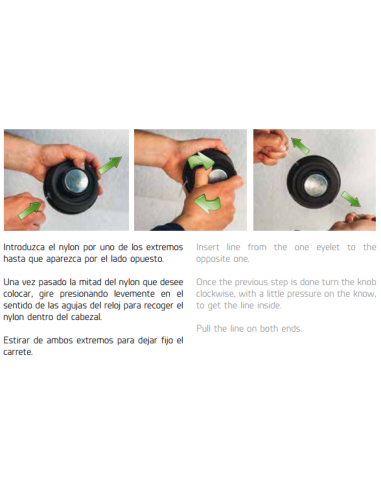 Introduzca el nylon por uno de los extremos hasta que aparezca por el lado opuesto.

Una vez pasado la mitad del nylon que desee colocar, gire presionando levemente en el sentido de las agujas del reloj para recoger el nylon dentro del cabezal.

Estirar de ambos extremos para dejar fijo el carrete.

Insert line from the one eyelet to the opposite one.

Once the previous step is done turn the knob clockwise, with a little pressure on the know, to get the line inside.

Pull the line on both ends.