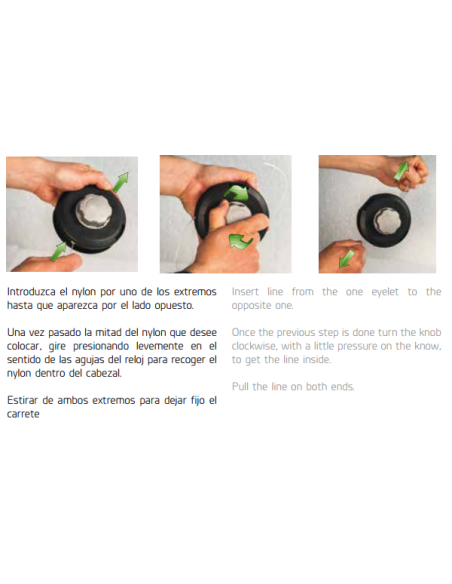 Introduzca el nylon por uno de los extremos hasta que aparezca por el lado opuesto.

Una vez pasado la mitad del nylon que desee colocar, gire presionando levemente en el sentido de las agujas del reloj para recoger el nylon dentro del cabezal.

Estirar de ambos extremos para dejar fijo el carrete

Insert line from the one eyelet to the opposite one.

Once the previous step is done turn the knob clockwise, with a little pressure on the know, to get the line inside.

Pull the line on both ends.