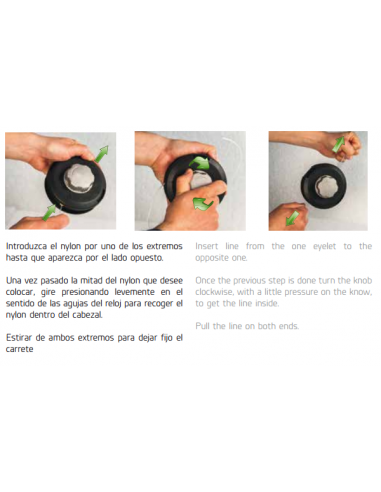 Introduzca el nylon por uno de los extremos hasta que aparezca por el lado opuesto.

Una vez pasado la mitad del nylon que desee colocar, gire presionando levemente en el sentido de las agujas del reloj para recoger el nylon dentro del cabezal.

Estirar de ambos extremos para dejar fijo el carrete

Insert line from the one eyelet to the opposite one.

Once the previous step is done turn the knob clockwise, with a little pressure on the know, to get the line inside.

Pull the line on both ends.