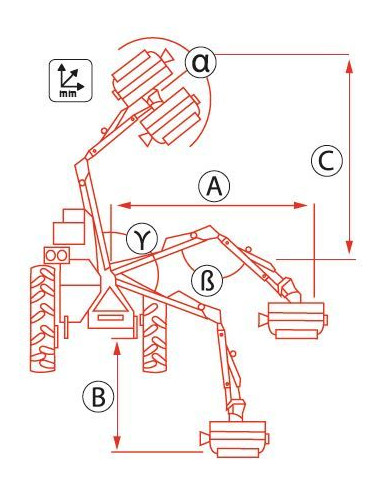 mm
α
C
A
γ
ß
B