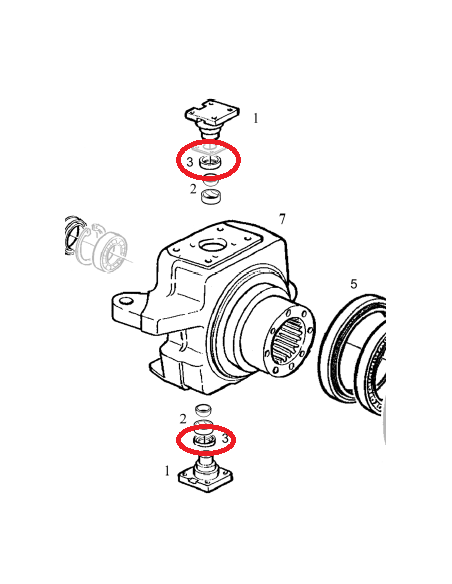 1
3
2
7
5
2
3
1