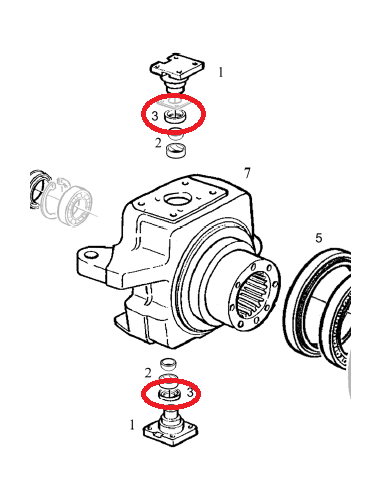 1
3
2
7
5
2
3
1