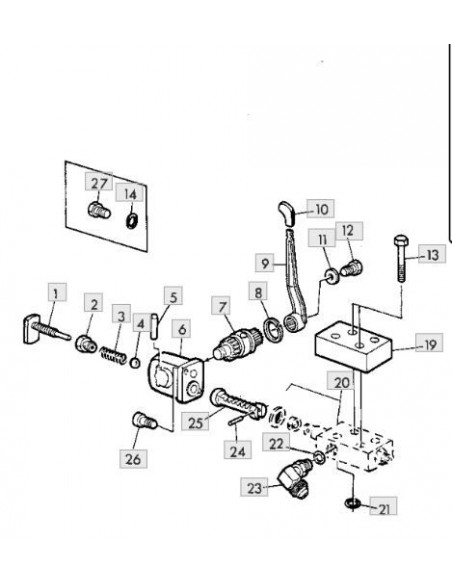 27
14
10
11
12
13
9
1
2
3
4
5
6
7
8
19
20
25
24
22
26
23
21