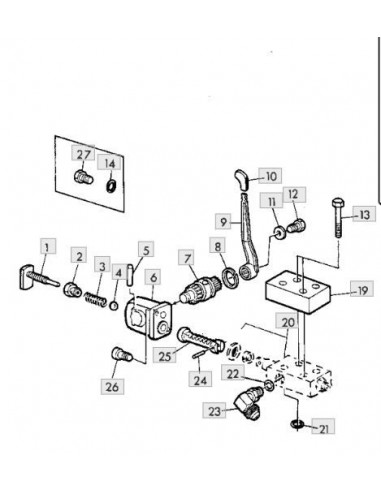 27
14
10
11
12
13
9
1
2
3
4
5
6
7
8
19
20
25
24
22
26
23
21