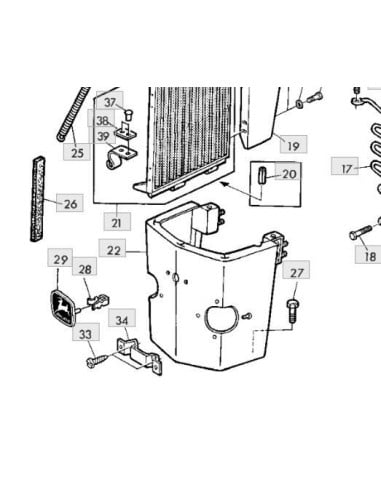 37
38
39
25
19
17
20
26
21
22
18
29
28
27
34
33