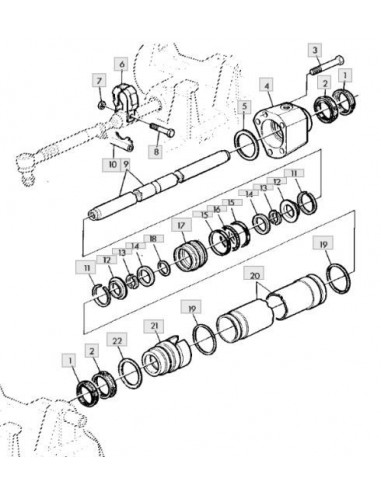 3
6
7
4
2
1
5
8
10
9
11
12
13
14
15
16
15
17
18
14
13
12
11
19
20
19
21
22
2
1