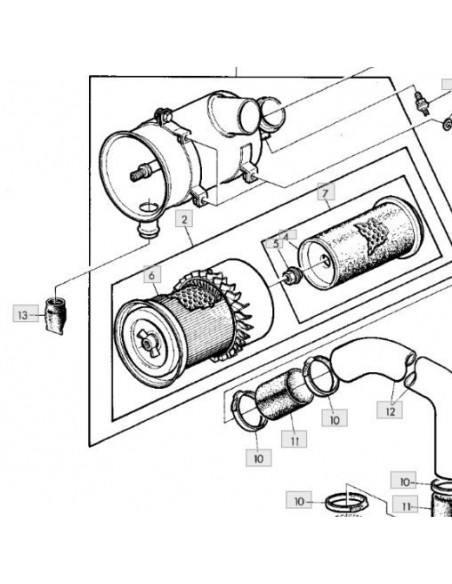 7
2
4
5
6
13
12
10
11
10
10
10
11