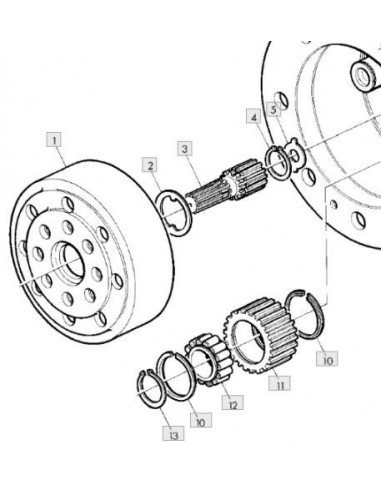 1
2
3
4
5
10
11
12
10
13