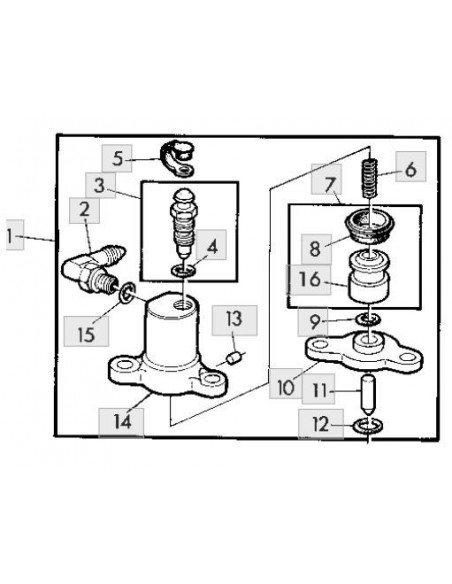 5
3
2
1
4
15
13
14
6
7
8
16
9
10
11
12