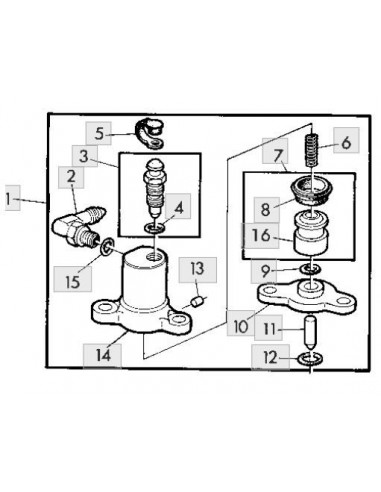 5
3
2
1
4
15
13
14
6
7
8
16
9
10
11
12