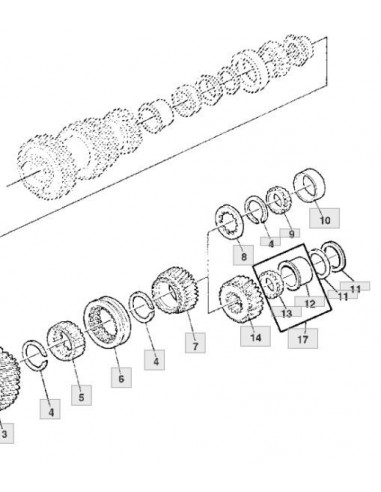 10
9
4
8
11
11
12
13
14
17
7
4
6
5
4
3