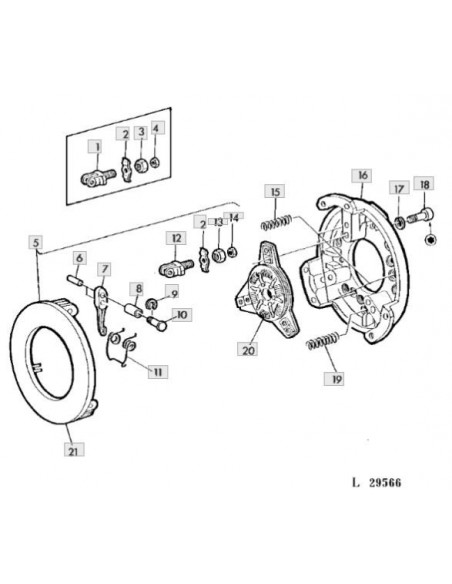 1
2
3
4
5
6
7
8
9
10
11
12
2
13
14
15
16
17
18
19
20
21
L 29566