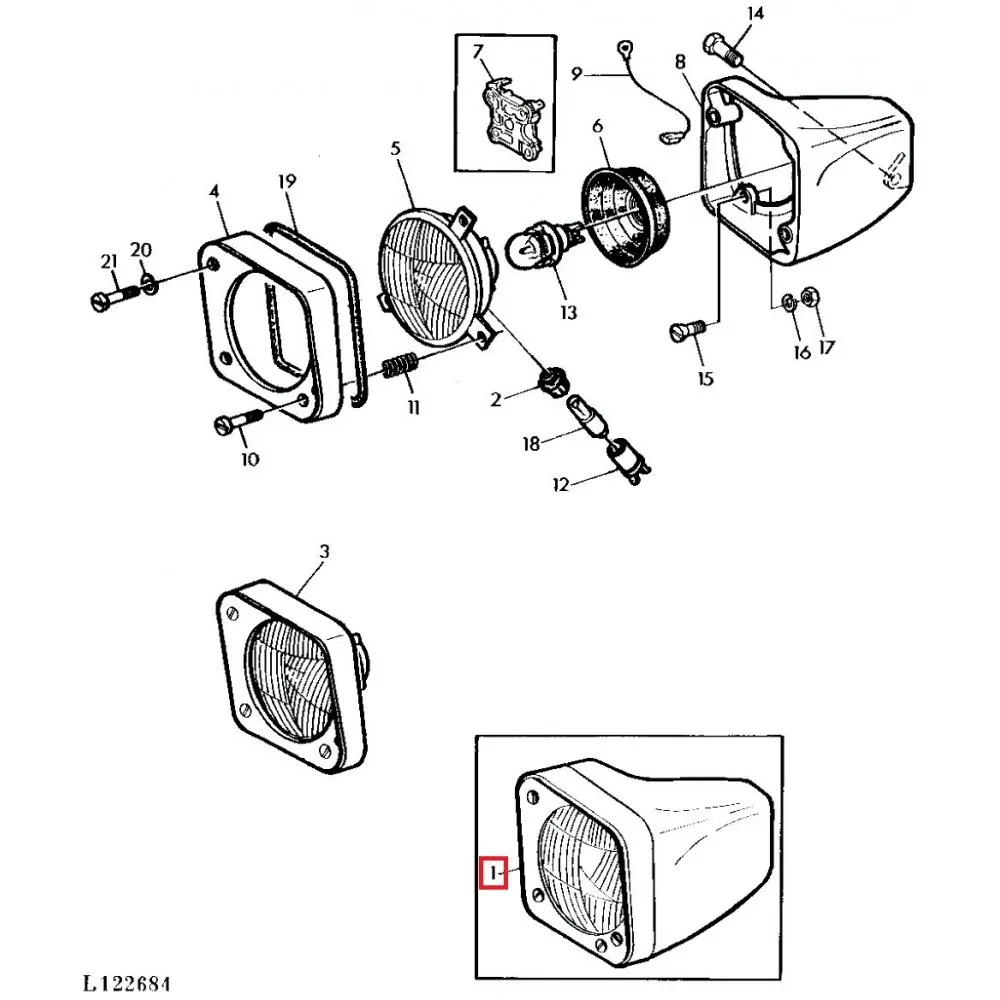 14
7
9
8
6
5
19
4
21
20
13
16
17
15
11
2
10
18
12
3
1
L122684