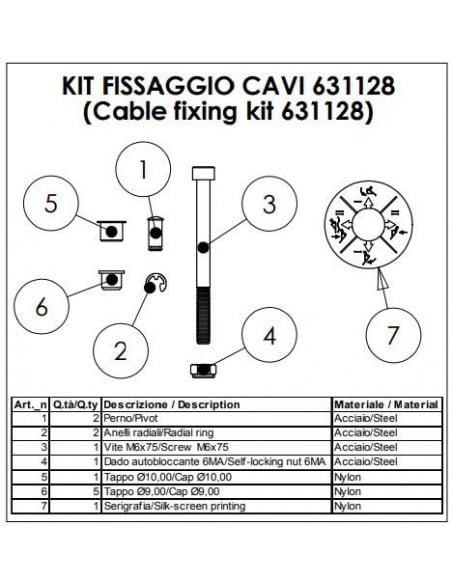 KIT FISSAGGIO CAVI 631128
(Cable fixing kit 631128)

1

5

3

6

2

4

7

| Art._n | Q.tà/Q.ty | Descrizione / Description | Materiale / Material |
|---|---|---|---|
| 1 | 2 | Perno/Pivot | Acciaio/Steel |
| 2 | 2 | Anelli radiali/Radial ring | Acciaio/Steel |
| 3 | 1 | Vite M6x75/Screw M6x75 | Acciaio/Steel |
| 4 | 1 | Dado autobloccante 6MA/Self-locking nut 6MA | Acciaio/Steel |
| 5 | 1 | Tappo Ø10,00/Cap Ø10,00 | Nylon |
| 6 | 5 | Tappo Ø9,00/Cap Ø9,00 | Nylon |
| 7 | 1 | Serigrafia/Silk-screen printing | Nylon |