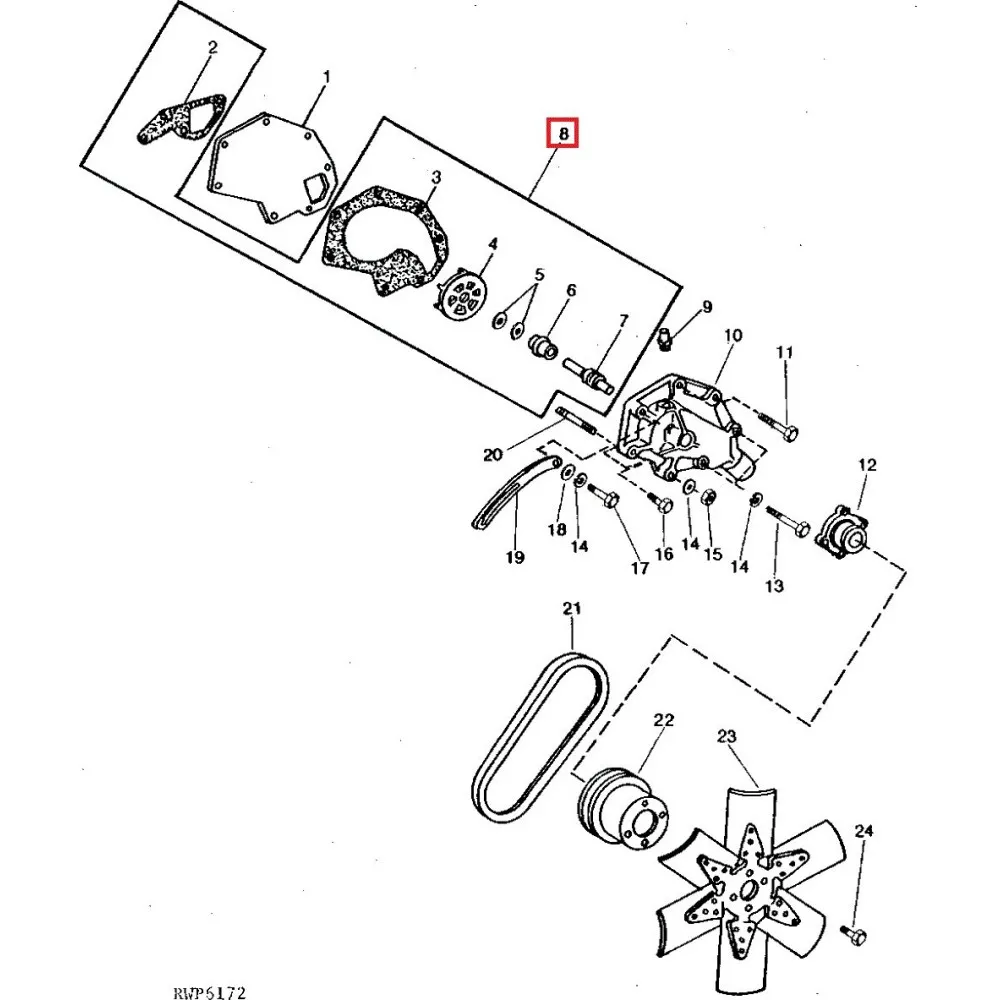 2
1
8
3
4
5
6
7
9
10
11
20
12
19
18
14
17
16
14
15
14
13
21
22
23
24
RWP6172