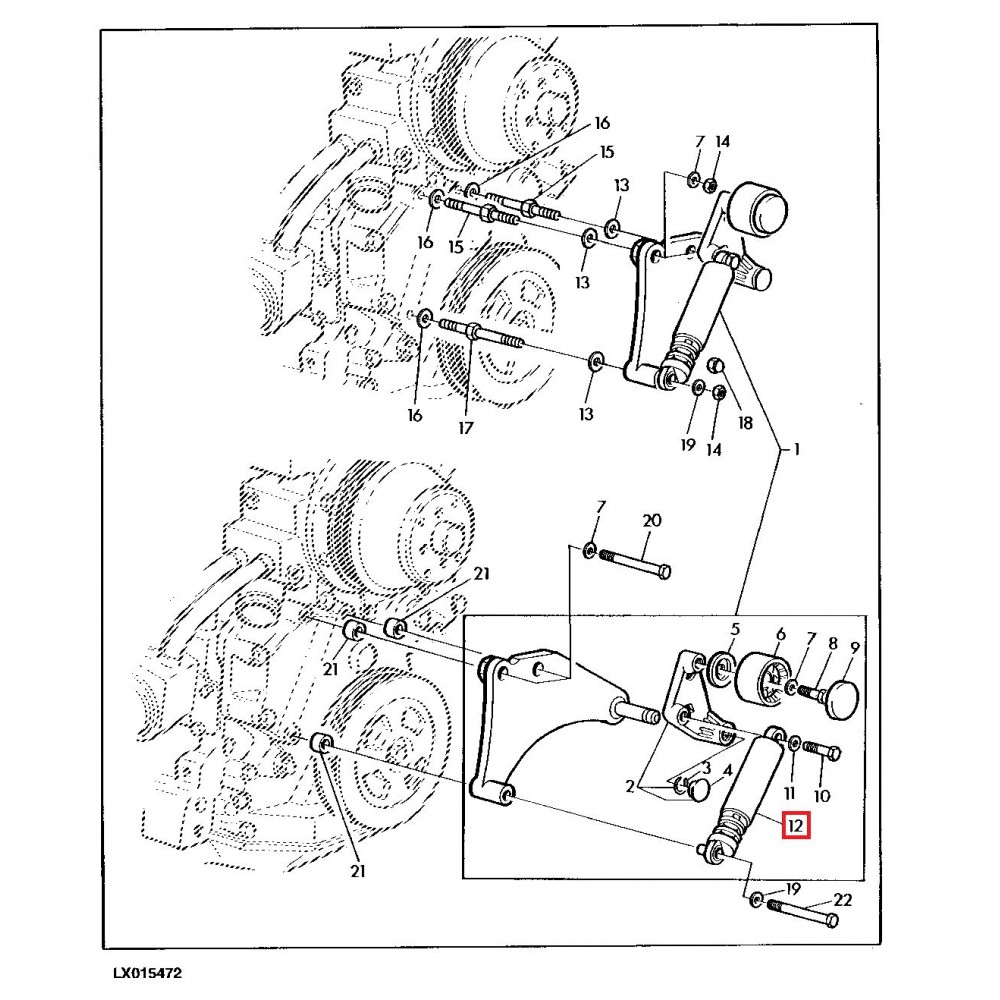 16
15
7
14
13
16
15
13
16
17
13
19
14
18
1
7
20
21
21
5
6
7
8
9
2
3
4
11
10
12
21
19
22
LX015472